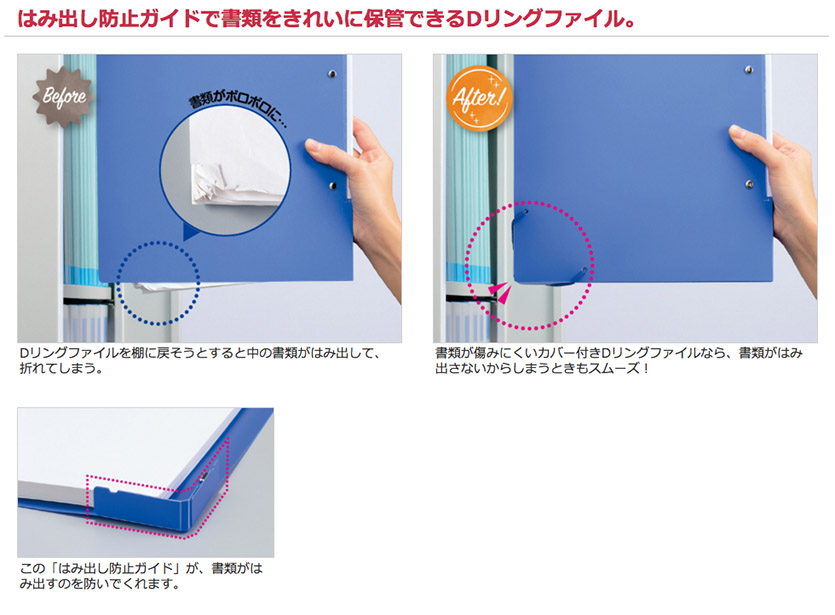 はみ出し防止ガイドで書類をきれいに保管できるDリングファイル。

Before

書類がボロボロに…

Dリングファイルを棚に戻そうとすると中の書類がはみ出して、折れてしまう。

After!

書類が傷みにくいカバー付きDリングファイルなら、書類がはみ出さないからしまうときもスムーズ！

この「はみ出し防止ガイド」が、書類がはみ出すのを防いでくれます。